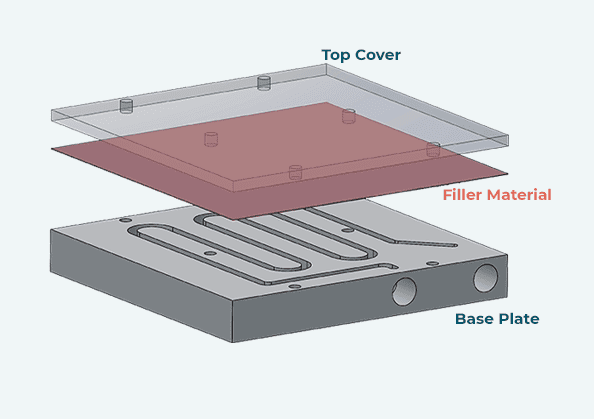 Top Cover

Filler Material

Base Plate